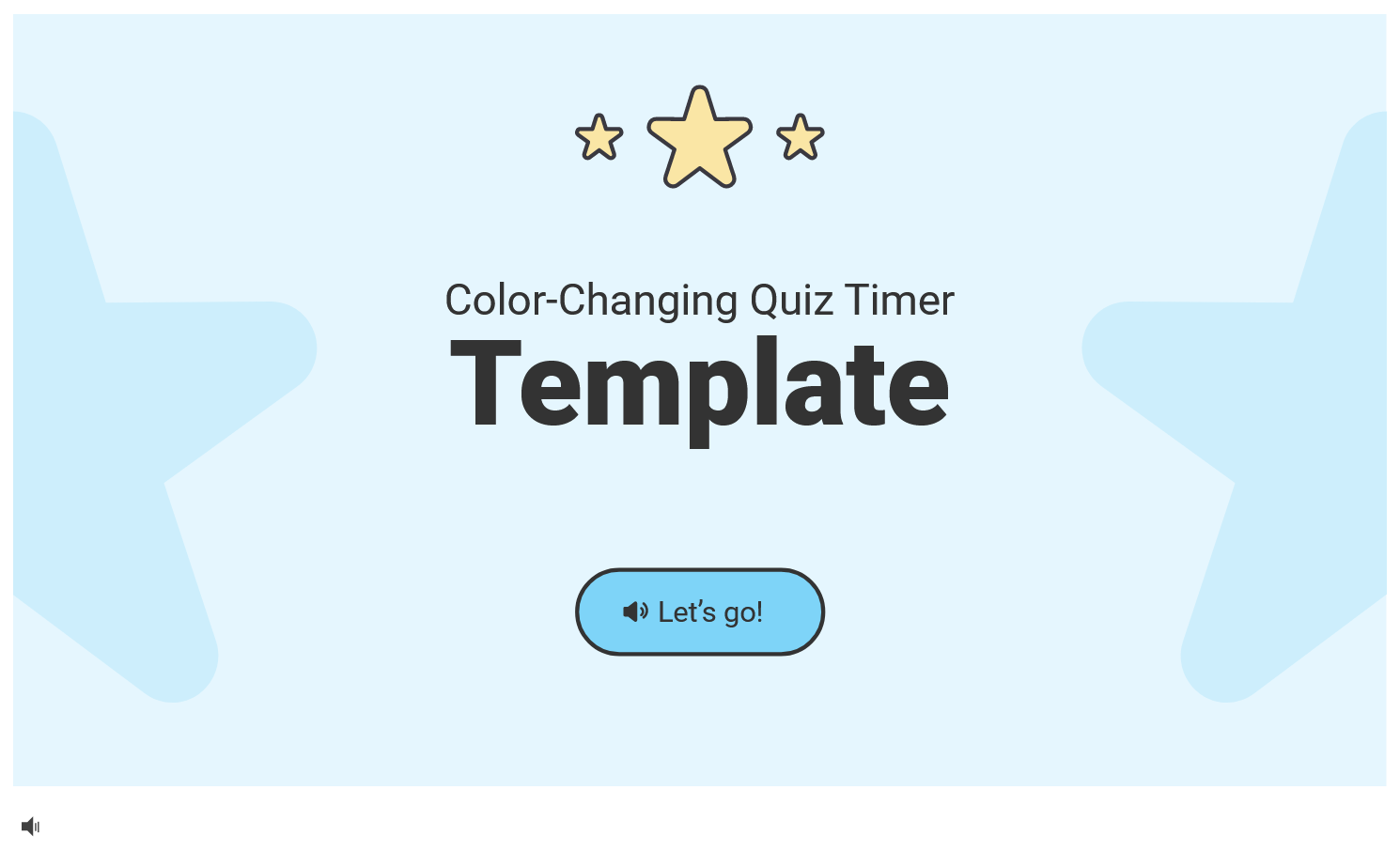 Color-Changing Quiz Timer

Template

Let's go!