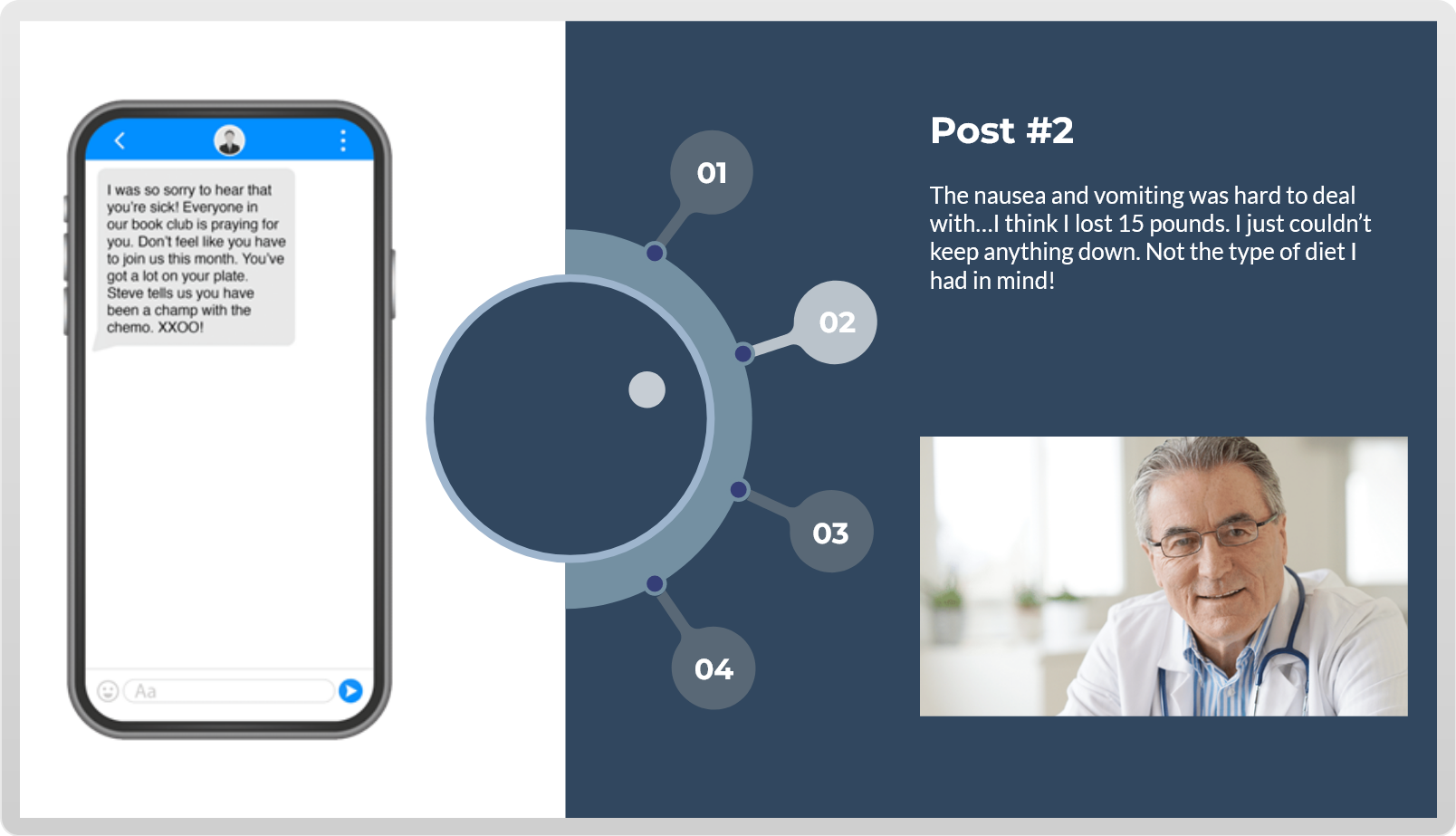 I was so sorry to hear that you're sick! Everyone in our book club is praying for you. Don't feel like you have to join us this month. You've got a lot on your plate. Steve tells us you have been a champ with the chemo. XXOO!

Aa

01

02

03

04

Post #2

The nausea and vomiting was hard to deal with...I think I lost 15 pounds. I just couldn't keep anything down. Not the type of diet I had in mind!